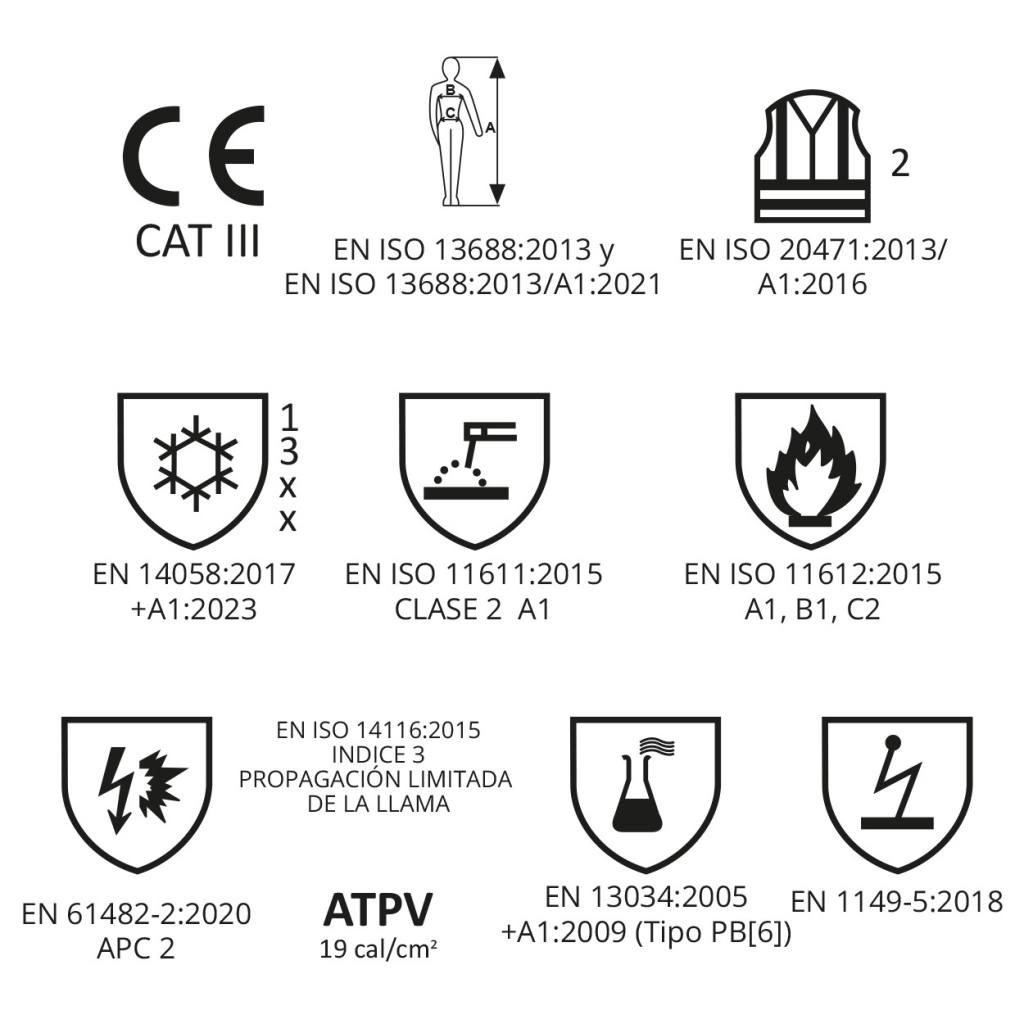 CE
CAT III

B
C
A
EN ISO 13688:2013 y
EN ISO 13688:2013/A1:2021

2
EN ISO 20471:2013/
A1:2016

1
3
x
x
EN 14058:2017
+A1:2023

EN ISO 11611:2015
CLASE 2 A1

EN ISO 11612:2015
A1, B1, C2

EN 61482-2:2020
APC 2

EN ISO 14116:2015
INDICE 3
PROPAGACIÓN LIMITADA
DE LA LLAMA

ATPV
19 cal/cm²

EN 13034:2005
+A1:2009 (Tipo PB[6])

EN 1149-5:2018